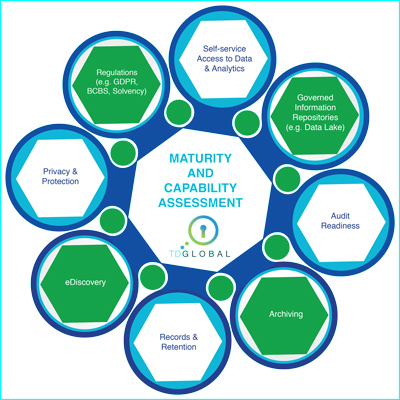 MATURITY AND CAPABILITY ASSESSMENT

TDGLOBAL

Self-service Access to Data & Analytics

Governed Information Repositories (e.g. Data Lake)

Audit Readiness

Archiving

Records & Retention

eDiscovery

Privacy & Protection

Regulations (e.g. GDPR, BCBS, Solvency)